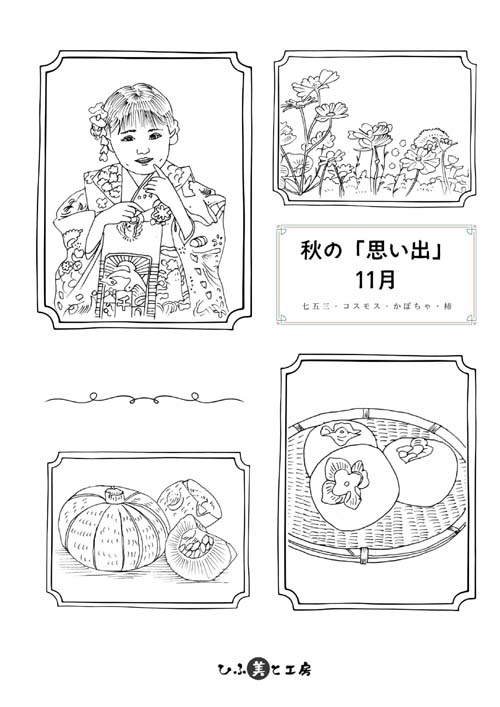 秋の「思い出」
11月
七五三・コスモス・かぼちゃ・柿

ひふ美と工房